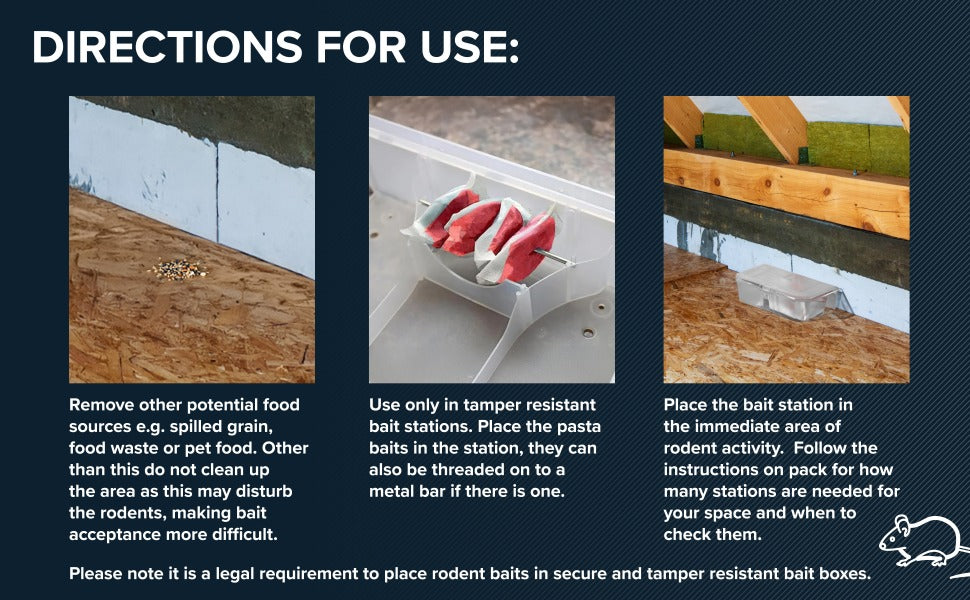 DIRECTIONS FOR USE:

Remove other potential food sources e.g. spilled grain, food waste or pet food. Other than this do not clean up the area as this may disturb the rodents, making bait acceptance more difficult.

Use only in tamper resistant bait stations. Place the pasta baits in the station, they can also be threaded on to a metal bar if there is one.

Place the bait station in the immediate area of rodent activity. Follow the instructions on pack for how many stations are needed for your space and when to check them.

Please note it is a legal requirement to place rodent baits in secure and tamper resistant bait boxes.