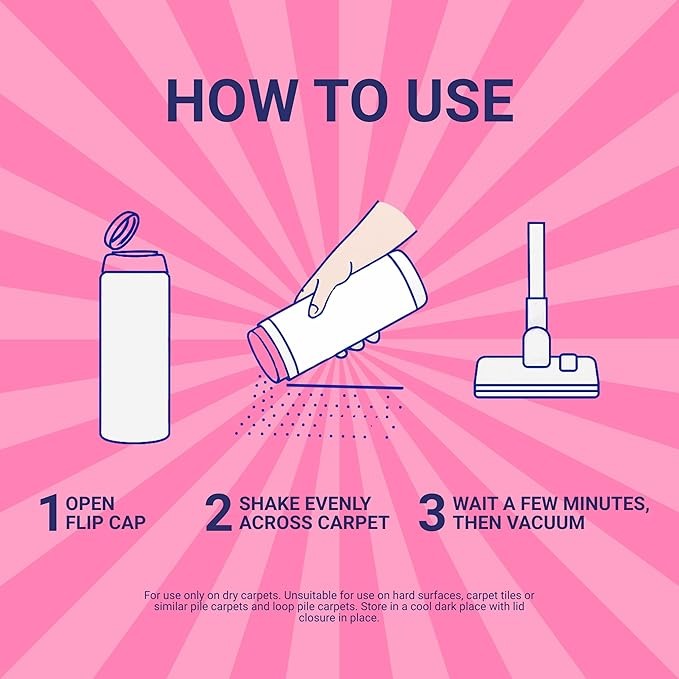 HOW TO USE

1 OPEN FLIP CAP

2 SHAKE EVENLY ACROSS CARPET

3 WAIT A FEW MINUTES, THEN VACUUM

For use only on dry carpets. Unsuitable for use on hard surfaces, carpet tiles or similar pile carpets and loop pile carpets. Store in a cool dark place with lid closure in place.